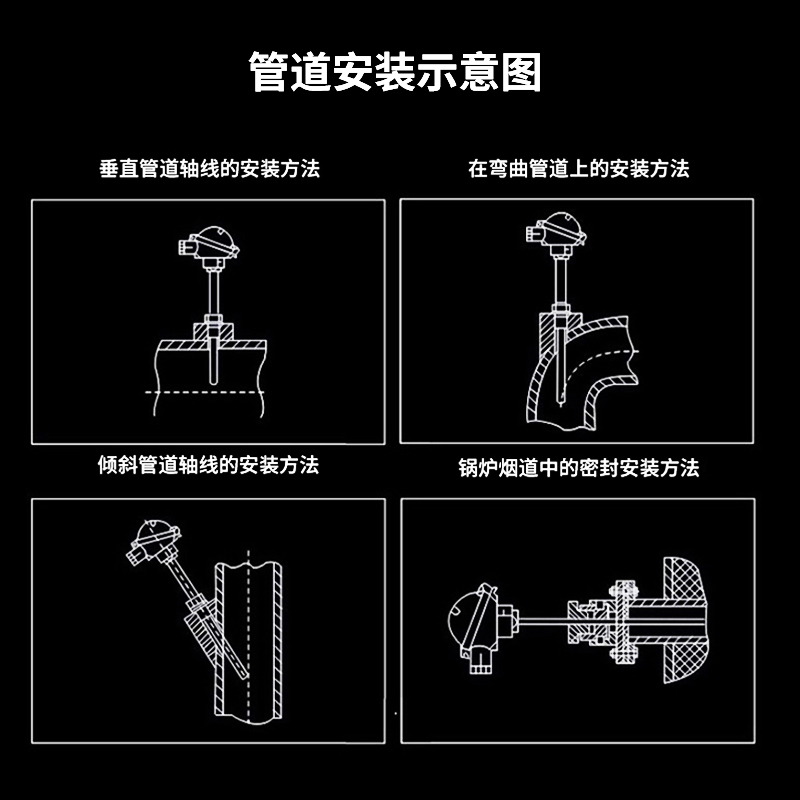 管道安装示意图

垂直管道轴线的安装方法

在弯曲管道上的安装方法

倾斜管道轴线的安装方法

锅炉烟道中的密封安装方法