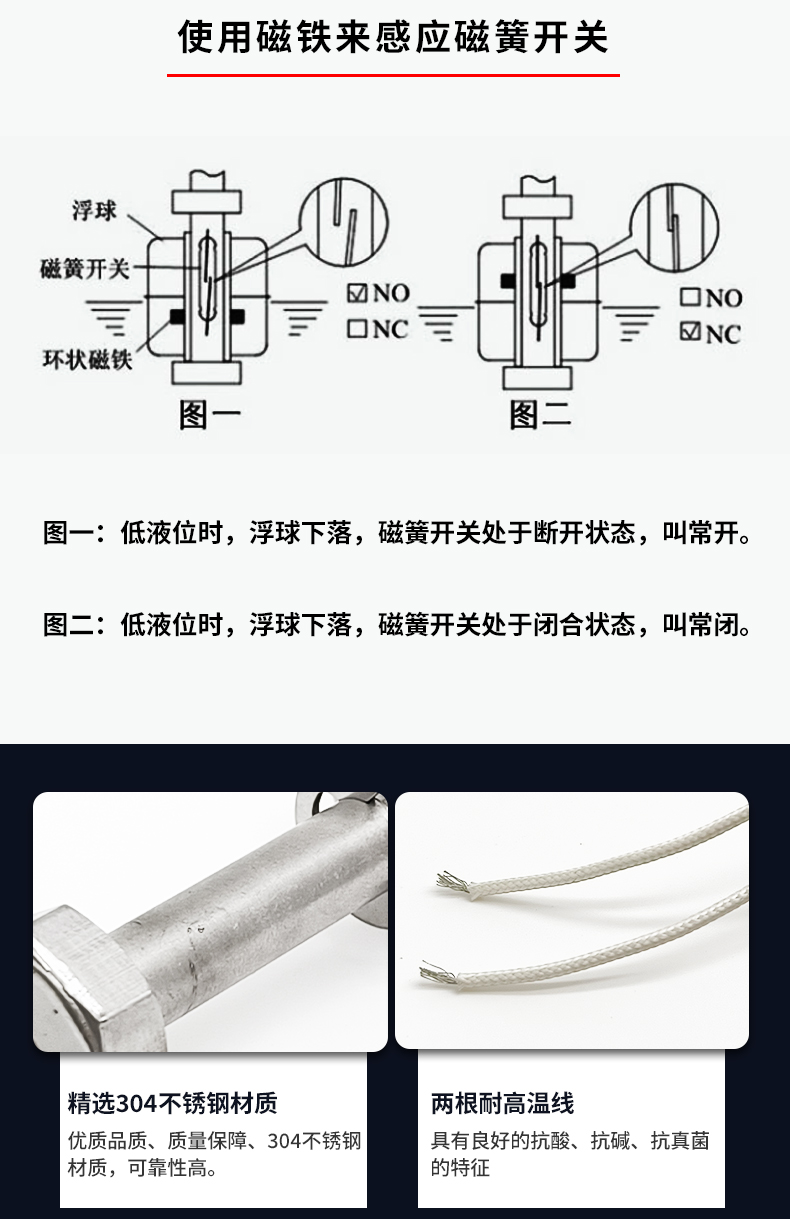 使用磁铁来感应磁簧开关

浮球
磁簧开关
环状磁铁
☑NO
☐NC
图一

☐NO
☑NC
图二

图一：低液位时，浮球下落，磁簧开关处于断开状态，叫常开。

图二：低液位时，浮球下落，磁簧开关处于闭合状态，叫常闭。

精选304不锈钢材质

优质品质、质量保障、304不锈钢材质，可靠性高。

两根耐高温线

具有良好的抗酸、抗碱、抗真菌的特征