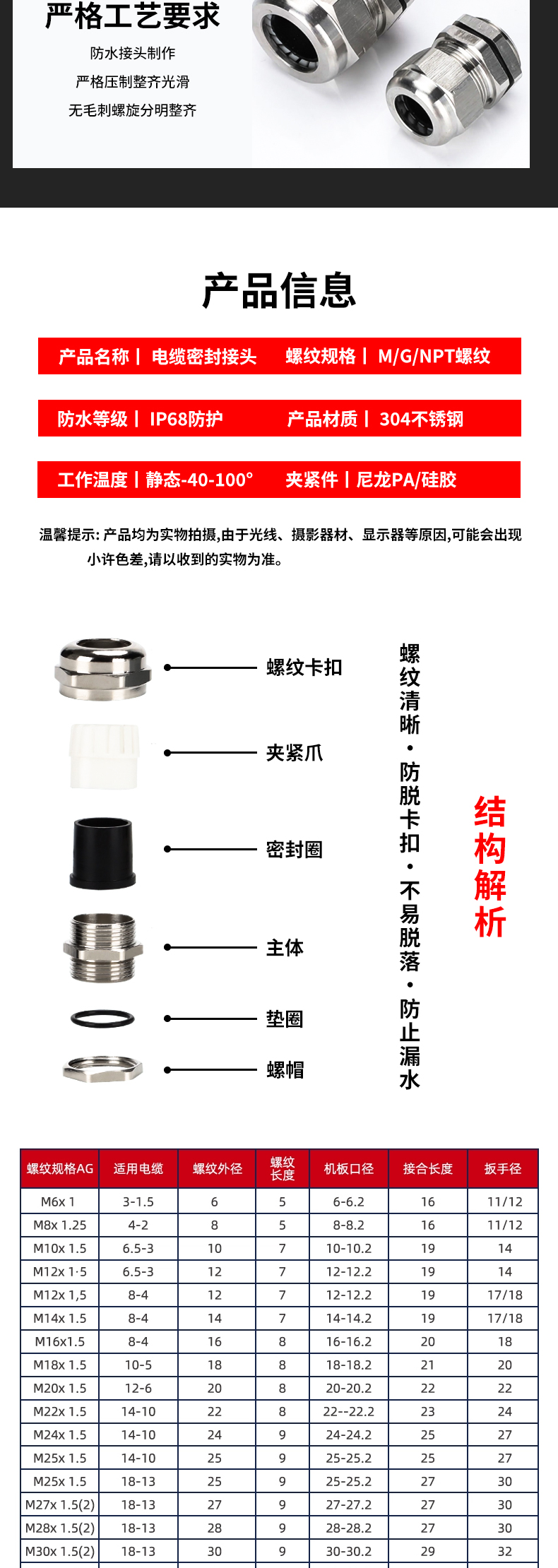 严格工艺要求

防水接头制作

严格压制整齐光滑

无毛刺螺旋分明整齐

产品信息

产品名称丨 电缆密封接头　　螺纹规格丨 M/G/NPT螺纹

防水等级丨 IP68防护　　产品材质丨 304不锈钢

工作温度丨静态-40-100°　　夹紧件丨尼龙PA/硅胶

温馨提示: 产品均为实物拍摄,由于光线、摄影器材、显示器等原因,可能会出现小许色差,请以收到的实物为准。

螺纹卡扣

夹紧爪

密封圈

主体

垫圈

螺帽

螺纹清晰·防脱卡扣·不易脱落·防止漏水

结构解析

| 螺纹规格AG | 适用电缆 | 螺纹外径 | 螺纹长度 | 机板口径 | 接合长度 | 扳手径 |
|---|---|---|---|---|---|---|
| M6x 1 | 3-1.5 | 6 | 5 | 6-6.2 | 16 | 11/12 |
| M8x 1.25 | 4-2 | 8 | 5 | 8-8.2 | 16 | 11/12 |
| M10x 1.5 | 6.5-3 | 10 | 7 | 10-10.2 | 19 | 14 |
| M12x 1·5 | 6.5-3 | 12 | 7 | 12-12.2 | 19 | 14 |
| M12x 1,5 | 8-4 | 12 | 7 | 12-12.2 | 19 | 17/18 |
| M14x 1.5 | 8-4 | 14 | 7 | 14-14.2 | 19 | 17/18 |
| M16x1.5 | 8-4 | 16 | 8 | 16-16.2 | 20 | 18 |
| M18x 1.5 | 10-5 | 18 | 8 | 18-18.2 | 21 | 20 |
| M20x 1.5 | 12-6 | 20 | 8 | 20-20.2 | 22 | 22 |
| M22x 1.5 | 14-10 | 22 | 8 | 22--22.2 | 23 | 24 |
| M24x 1.5 | 14-10 | 24 | 9 | 24-24.2 | 25 | 27 |
| M25x 1.5 | 14-10 | 25 | 9 | 25-25.2 | 25 | 27 |
| M25x 1.5 | 18-13 | 25 | 9 | 25-25.2 | 27 | 30 |
| M27x 1.5(2) | 18-13 | 27 | 9 | 27-27.2 | 27 | 30 |
| M28x 1.5(2) | 18-13 | 28 | 9 | 28-28.2 | 27 | 30 |
| M30x 1.5(2) | 18-13 | 30 | 9 | 30-30.2 | 29 | 32 |